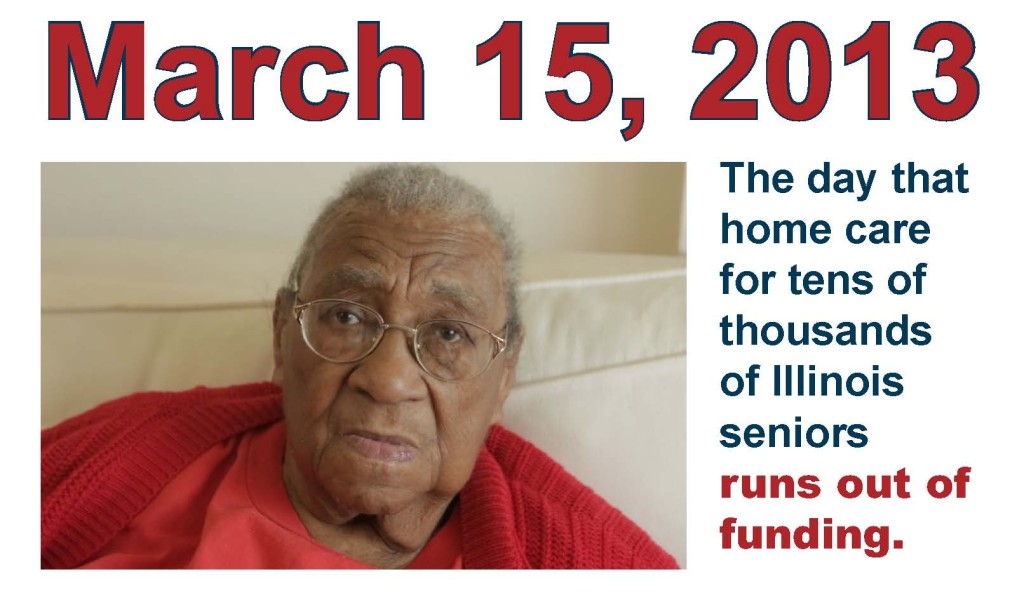 March 15, 2013

The day that home care for tens of thousands of Illinois seniors runs out of funding.