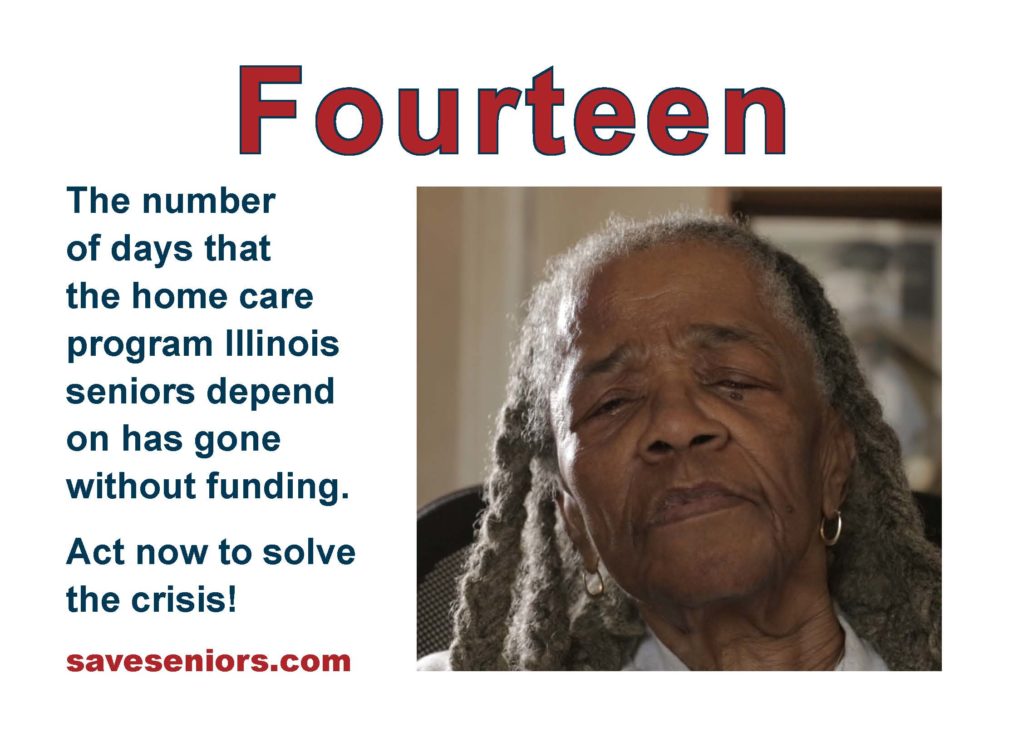 Fourteen

The number of days that the home care program Illinois seniors depend on has gone without funding.

Act now to solve the crisis!

saveseniors.com